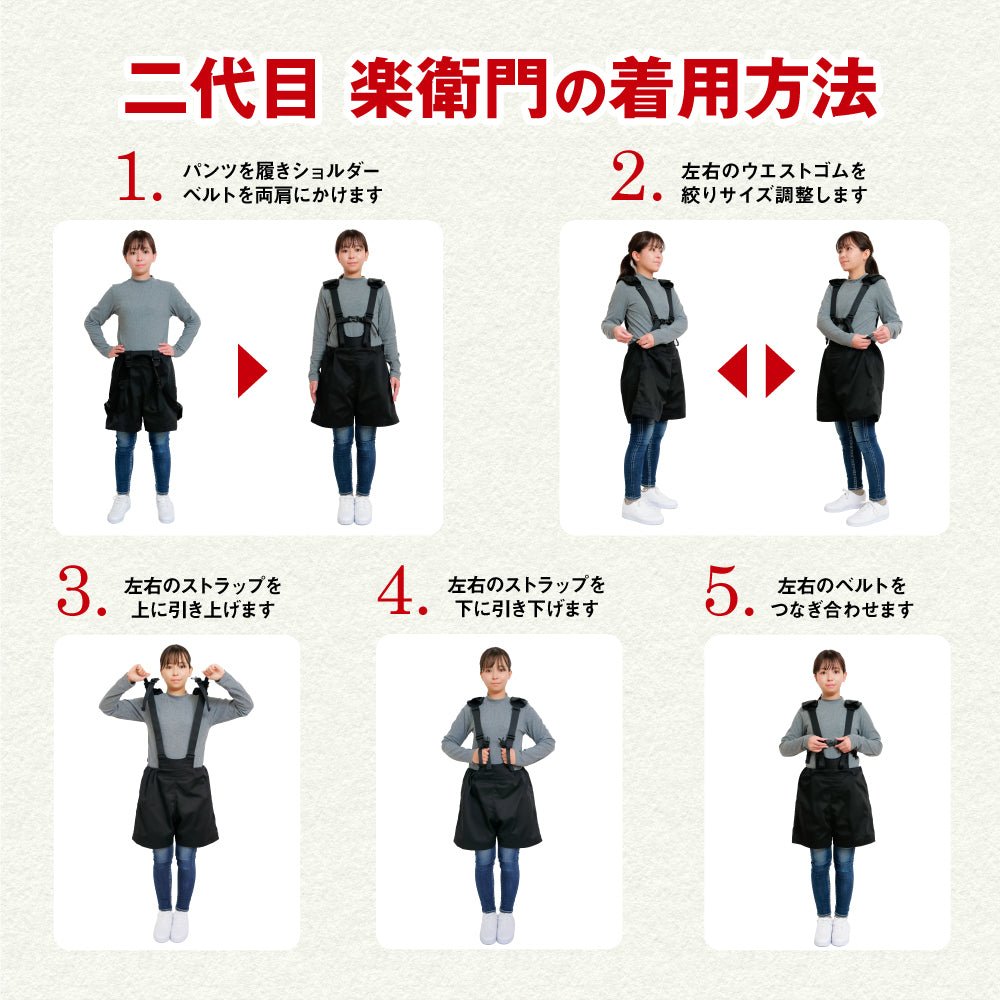 二代目 楽衛門の着用方法

1. パンツを履きショルダーベルトを両肩にかけます

2. 左右のウエストゴムを絞りサイズ調整します

3. 左右のストラップを上に引き上げます

4. 左右のストラップを下に引き下げます

5. 左右のベルトをつなぎ合わせます